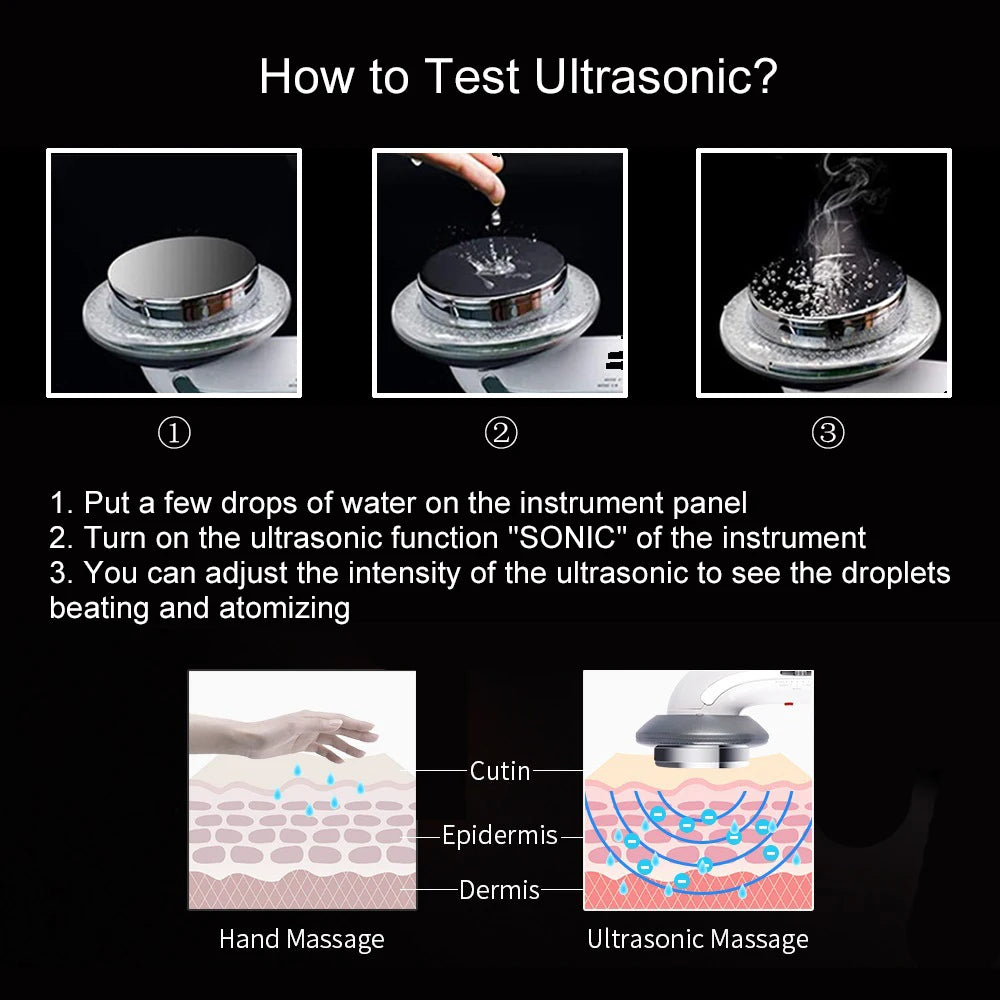 How to Test Ultrasonic?

①

②

③

1. Put a few drops of water on the instrument panel
2. Turn on the ultrasonic function "SONIC" of the instrument
3. You can adjust the intensity of the ultrasonic to see the droplets beating and atomizing

Cutin

Epidermis

Dermis

Hand Massage

Ultrasonic Massage