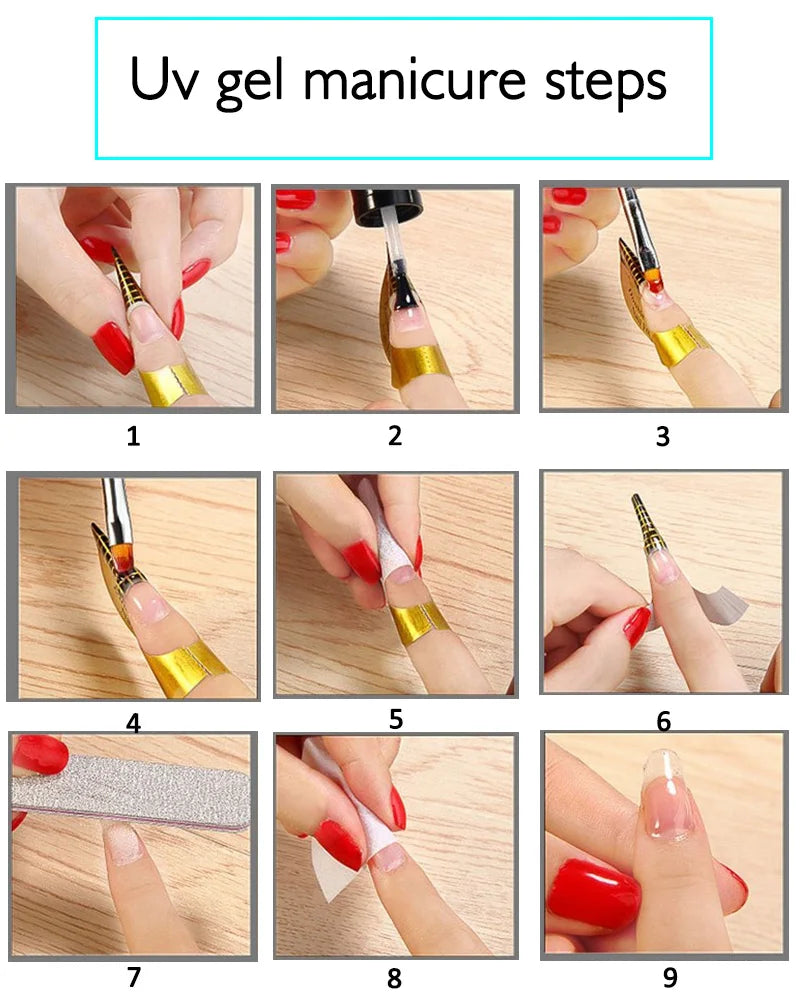 Uv gel manicure steps

1

2

3

4

5

6

7

8

9